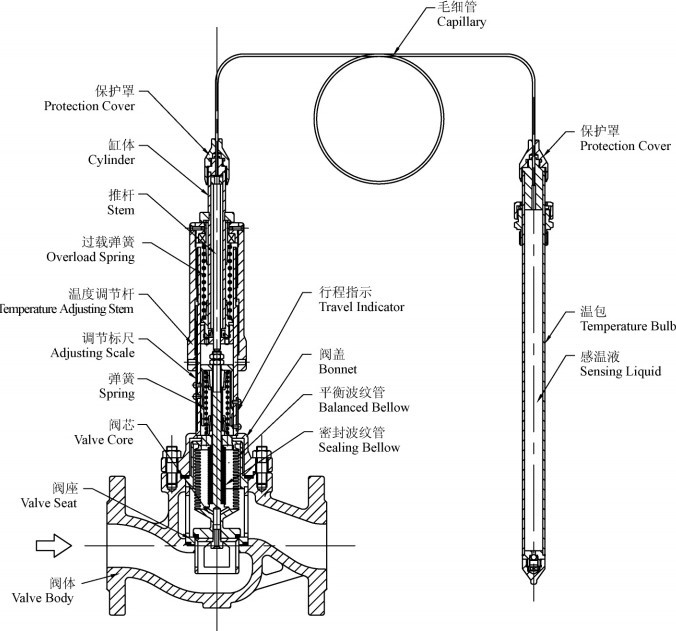 毛细管
Capillary

保护罩
Protection Cover

缸体
Cylinder

推杆
Stem

过载弹簧
Overload Spring

温度调节杆
Temperature Adjusting Stem

调节标尺
Adjusting Scale

弹簧
Spring

阀芯
Valve Core

阀座
Valve Seat

阀体
Valve Body

行程指示
Travel Indicator

阀盖
Bonnet

平衡波纹管
Balanced Bellow

密封波纹管
Sealing Bellow

保护罩
Protection Cover

温包
Temperature Bulb

感温液
Sensing Liquid